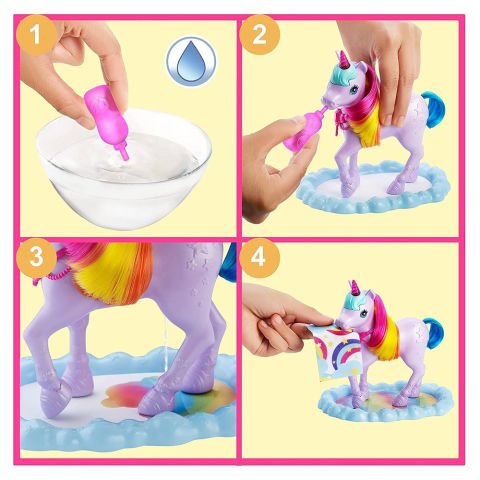 1

2

3

4