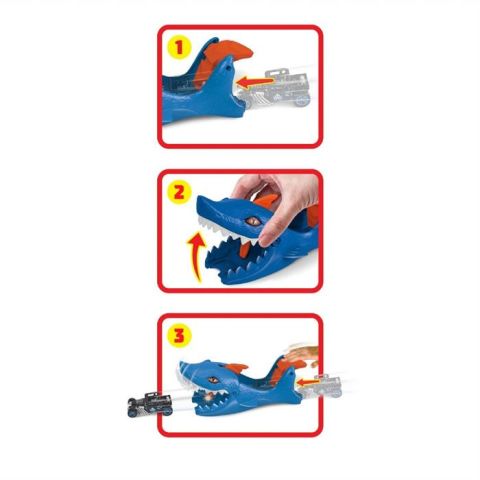 1

2

3